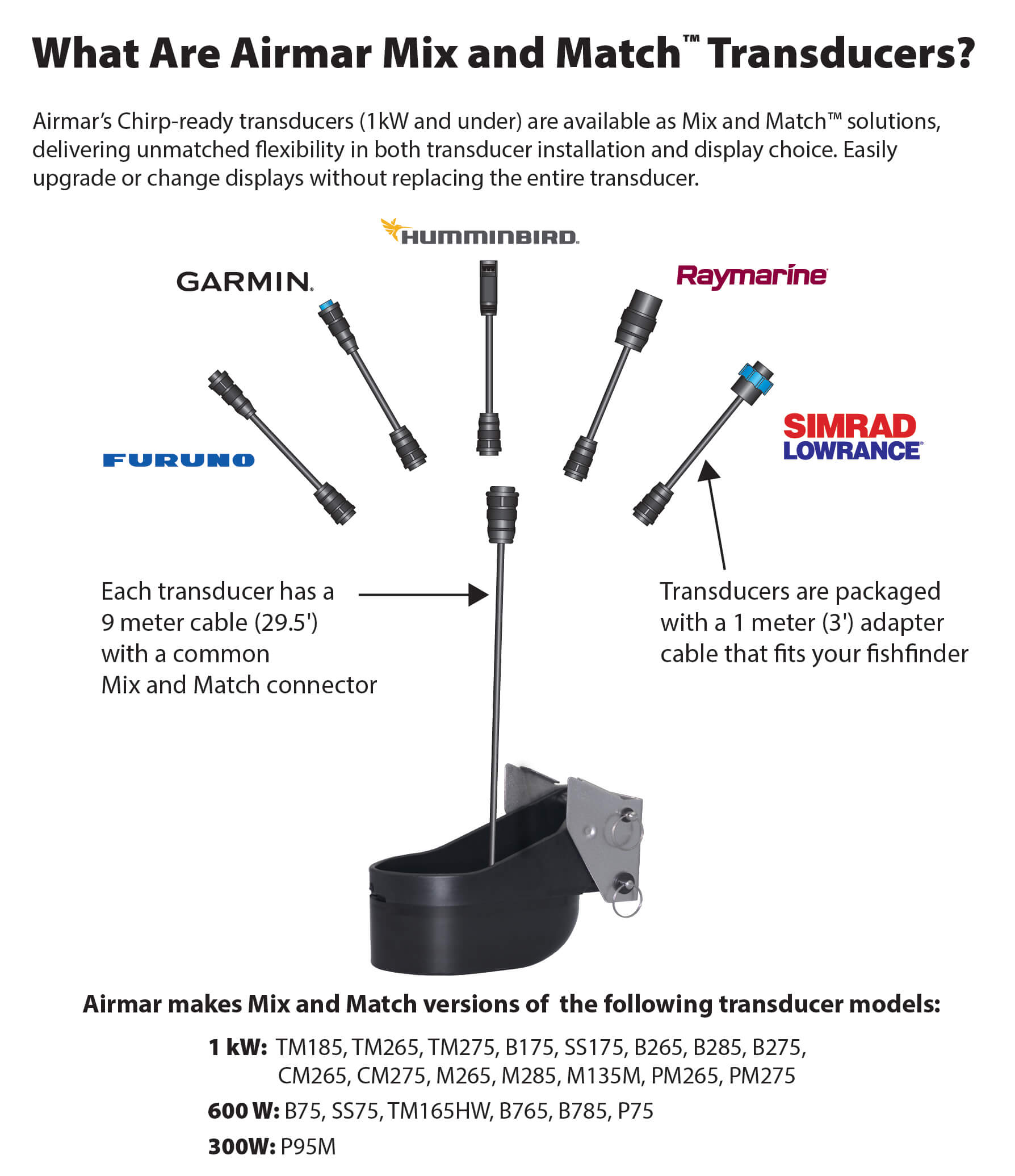 What Are Airmar Mix and Match™ Transducers?

Airmar's Chirp-ready transducers (1kW and under) are available as Mix and Match™ solutions, delivering unmatched flexibility in both transducer installation and display choice. Easily upgrade or change displays without replacing the entire transducer.

HUMMINBIRD.

GARMIN.

Raymarine

FURUNO

SIMRAD
LOWRANCE

Each transducer has a 9 meter cable (29.5') with a common Mix and Match connector

Transducers are packaged with a 1 meter (3') adapter cable that fits your fishfinder

Airmar makes Mix and Match versions of the following transducer models:

1 kW: TM185, TM265, TM275, B175, SS175, B265, B285, B275, CM265, CM275, M265, M285, M135M, PM265, PM275

600 W: B75, SS75, TM165HW, B765, B785, P75

300W: P95M